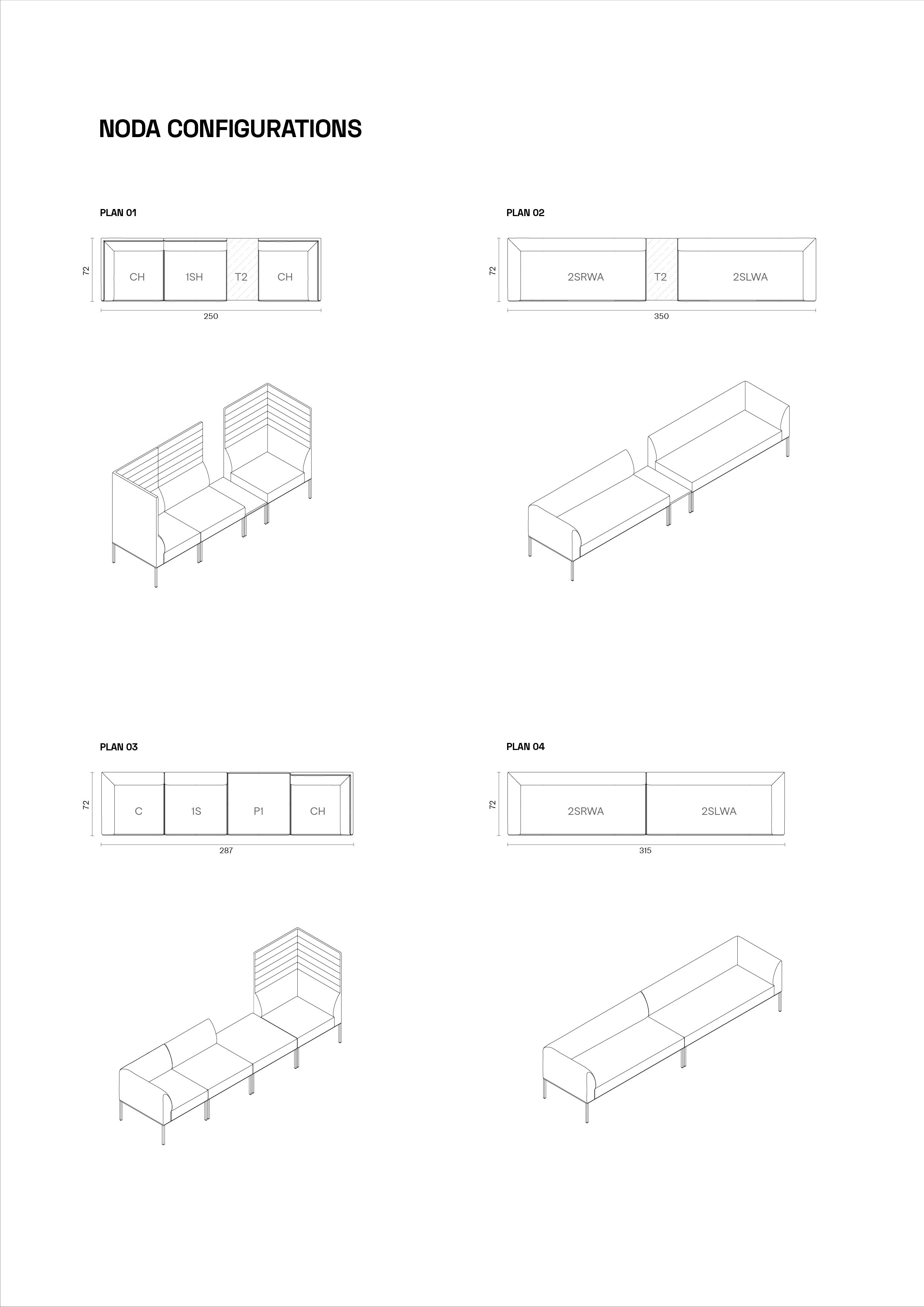 NODA CONFIGURATIONS

PLAN 01

72

CH 1SH T2 CH

250

PLAN 02

72

2SRWA T2 2SLWA

350

PLAN 03

72

C 1S P1 CH

287

PLAN 04

72

2SRWA 2SLWA

315